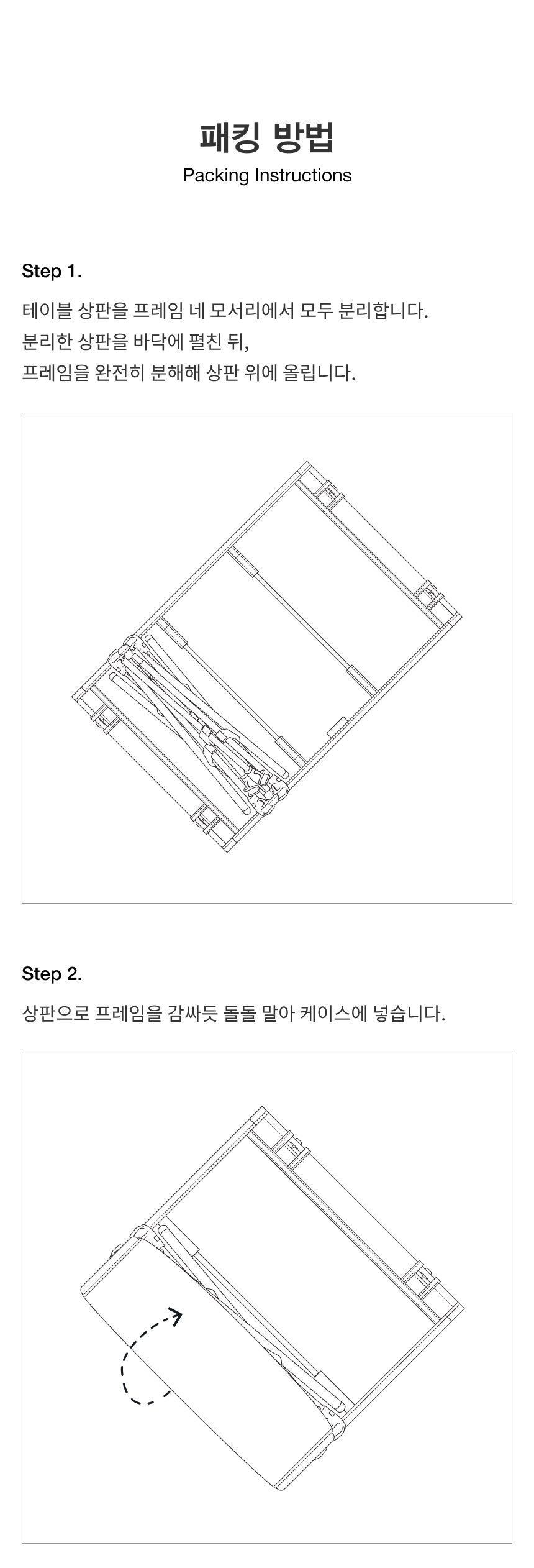 패킹 방법
Packing Instructions

Step 1.

테이블 상판을 프레임 네 모서리에서 모두 분리합니다.
분리한 상판을 바닥에 펼친 뒤,
프레임을 완전히 분해해 상판 위에 올립니다.

Step 2.

상판으로 프레임을 감싸듯 돌돌 말아 케이스에 넣습니다.