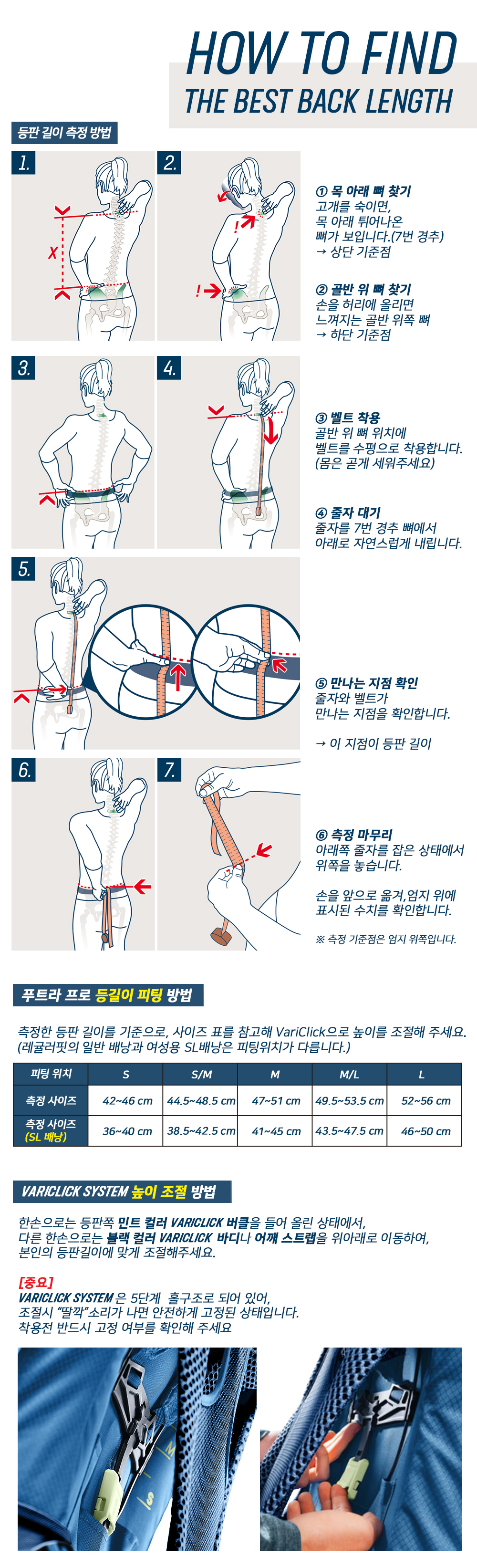 HOW TO FIND
THE BEST BACK LENGTH

등판 길이 측정 방법

1.
X

2.
!
!

① 목 아래 뼈 찾기
고개를 숙이면,
목 아래 튀어나온
뼈가 보입니다.(7번 경추)
→ 상단 기준점

② 골반 위 뼈 찾기
손을 허리에 올리면
느껴지는 골반 위쪽 뼈
→ 하단 기준점

3.

4.

③ 벨트 착용
골반 위 뼈 위치에
벨트를 수평으로 착용합니다.
(몸은 곧게 세워주세요)

④ 줄자 대기
줄자를 7번 경추 뼈에서
아래로 자연스럽게 내립니다.

5.

⑤ 만나는 지점 확인
줄자와 벨트가
만나는 지점을 확인합니다.

→ 이 지점이 등판 길이

6.

7.

⑥ 측정 마무리
아래쪽 줄자를 잡은 상태에서
위쪽을 놓습니다.

손을 앞으로 옮겨,엄지 위에
표시된 수치를 확인합니다.

※ 측정 기준점은 엄지 위쪽입니다.

푸트라 프로 등길이 피팅 방법

측정한 등판 길이를 기준으로, 사이즈 표를 참고해 VariClick으로 높이를 조절해 주세요.
(레귤러핏의 일반 배낭과 여성용 SL배낭은 피팅위치가 다릅니다.)

| 피팅 위치 | S | S/M | M | M/L | L |
|---|---|---|---|---|---|
| 측정 사이즈 | 42~46 cm | 44.5~48.5 cm | 47~51 cm | 49.5~53.5 cm | 52~56 cm |
| 측정 사이즈 (SL 배낭) | 36~40 cm | 38.5~42.5 cm | 41~45 cm | 43.5~47.5 cm | 46~50 cm |

VARICLICK SYSTEM 높이 조절 방법

한손으로는 등판쪽 민트 컬러 VARICLICK 버클을 들어 올린 상태에서,
다른 한손으로는 블랙 컬러 VARICLICK 바디나 어깨 스트랩을 위아래로 이동하여,
본인의 등판길이에 맞게 조절해주세요.

[중요]
VARICLICK SYSTEM 은 5단계 홀구조로 되어 있어,
조절시 "딸깍"소리가 나면 안전하게 고정된 상태입니다.
착용전 반드시 고정 여부를 확인해 주세요

M
S